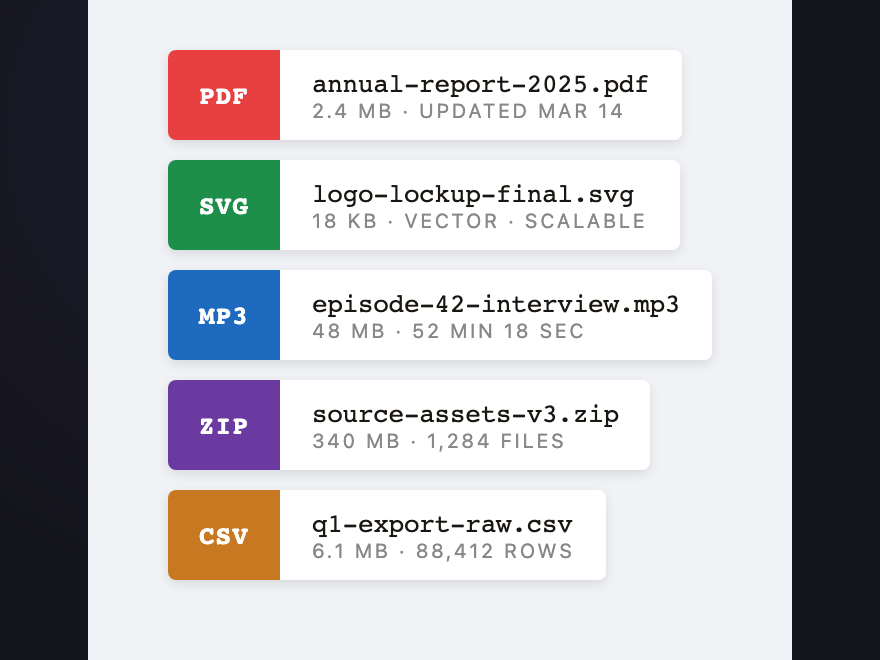 PDF
annual-report-2025.pdf
2.4 MB · UPDATED MAR 14

SVG
logo-lockup-final.svg
18 KB · VECTOR · SCALABLE

MP3
episode-42-interview.mp3
48 MB · 52 MIN 18 SEC

ZIP
source-assets-v3.zip
340 MB · 1,284 FILES

CSV
q1-export-raw.csv
6.1 MB · 88,412 ROWS