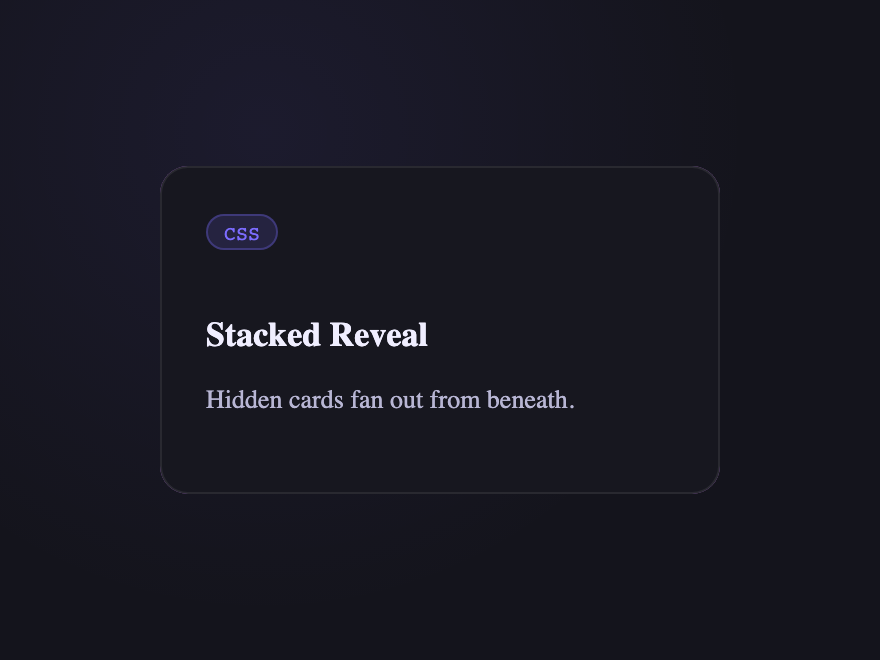 CSS

Stacked Reveal

Hidden cards fan out from beneath.