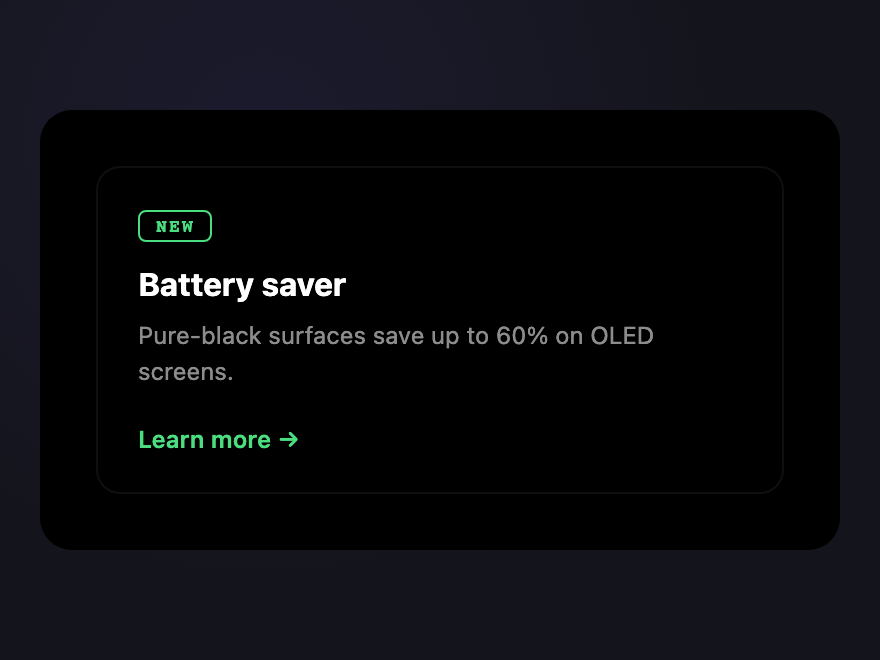 NEW

Battery saver

Pure-black surfaces save up to 60% on OLED screens.

Learn more →