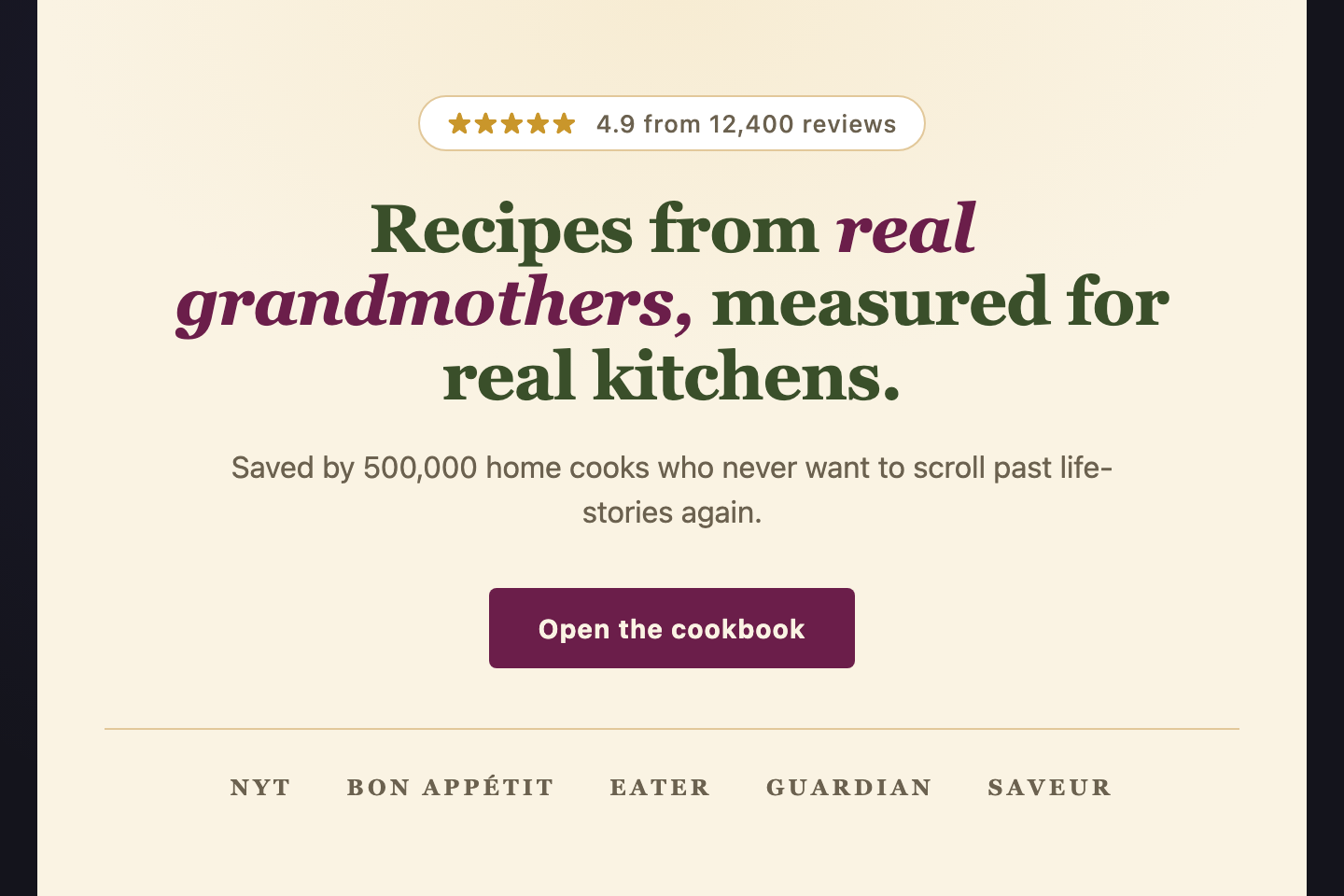 ★★★★★ 4.9 from 12,400 reviews

Recipes from real grandmothers, measured for real kitchens.

Saved by 500,000 home cooks who never want to scroll past life-stories again.

Open the cookbook

NYT BON APPÉTIT EATER GUARDIAN SAVEUR